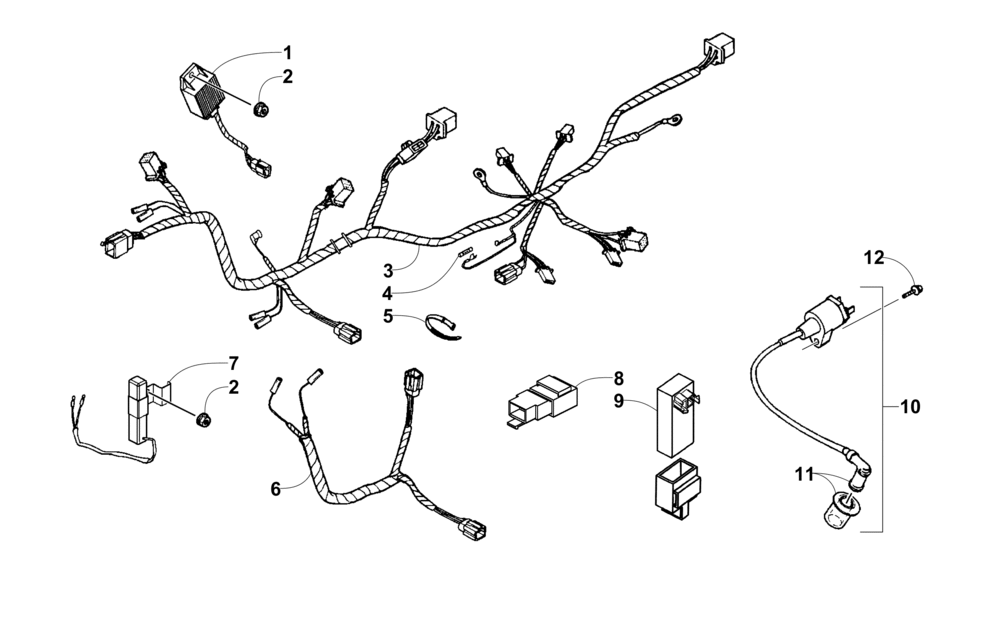 1
2
3
4
5
12
7
2
8
9
10
6
11